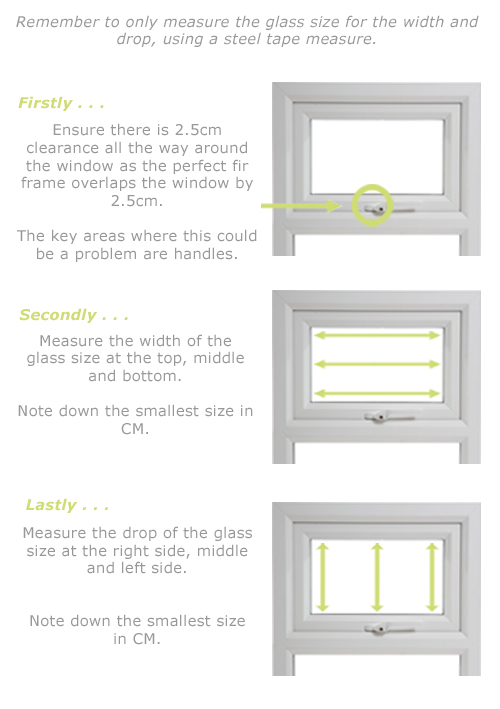 Remember to only measure the glass size for the width and drop, using a steel tape measure.

Firstly . . .

Ensure there is 2.5cm clearance all the way around the window as the perfect fir frame overlaps the window by 2.5cm.

The key areas where this could be a problem are handles.

Secondly . . .

Measure the width of the glass size at the top, middle and bottom.

Note down the smallest size in CM.

Lastly . . .

Measure the drop of the glass size at the right side, middle and left side.

Note down the smallest size in CM.